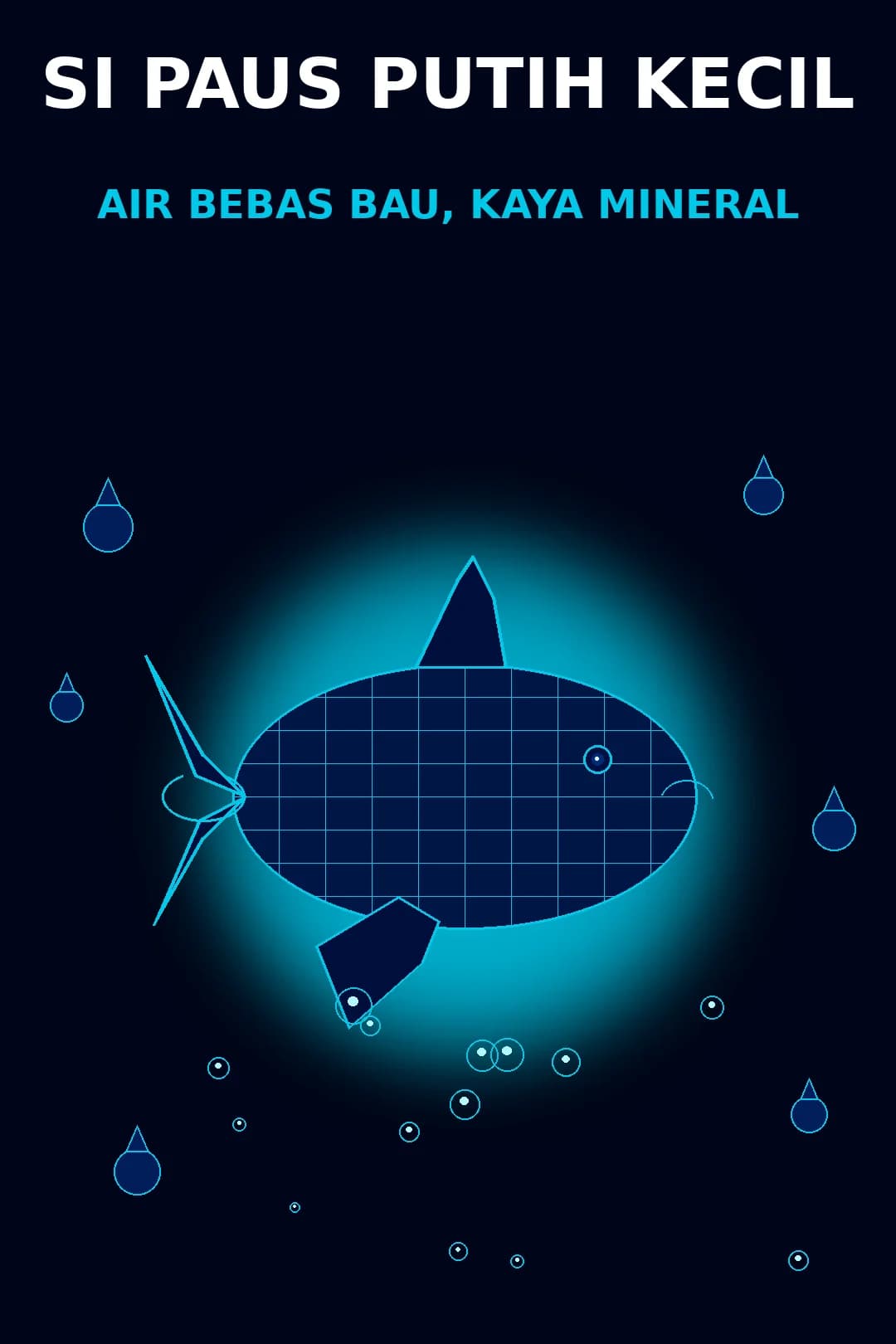 SI PAUS PUTIH KECIL

AIR BEBAS BAU, KAYA MINERAL