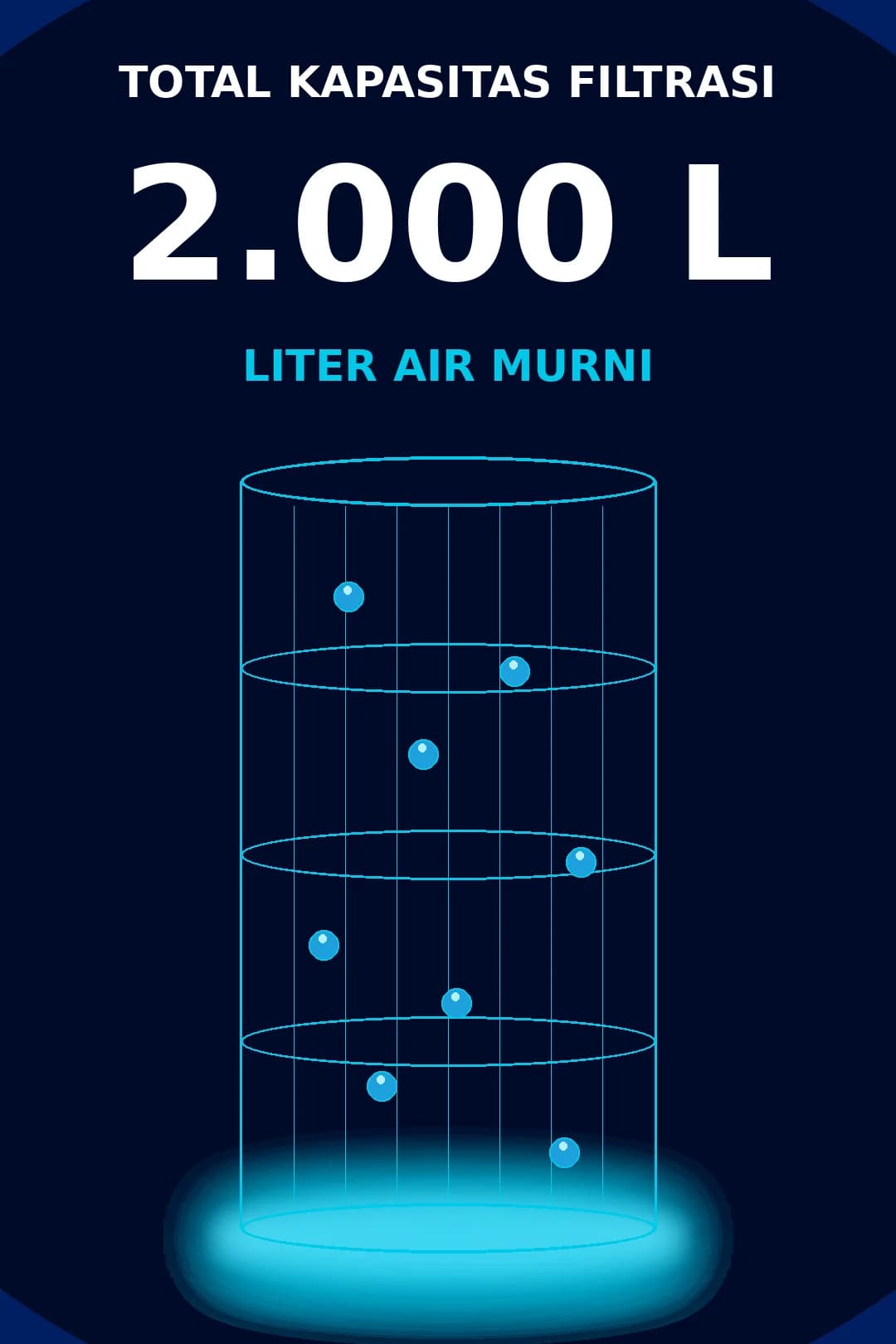 TOTAL KAPASITAS FILTRASI

2.000 L

LITER AIR MURNI