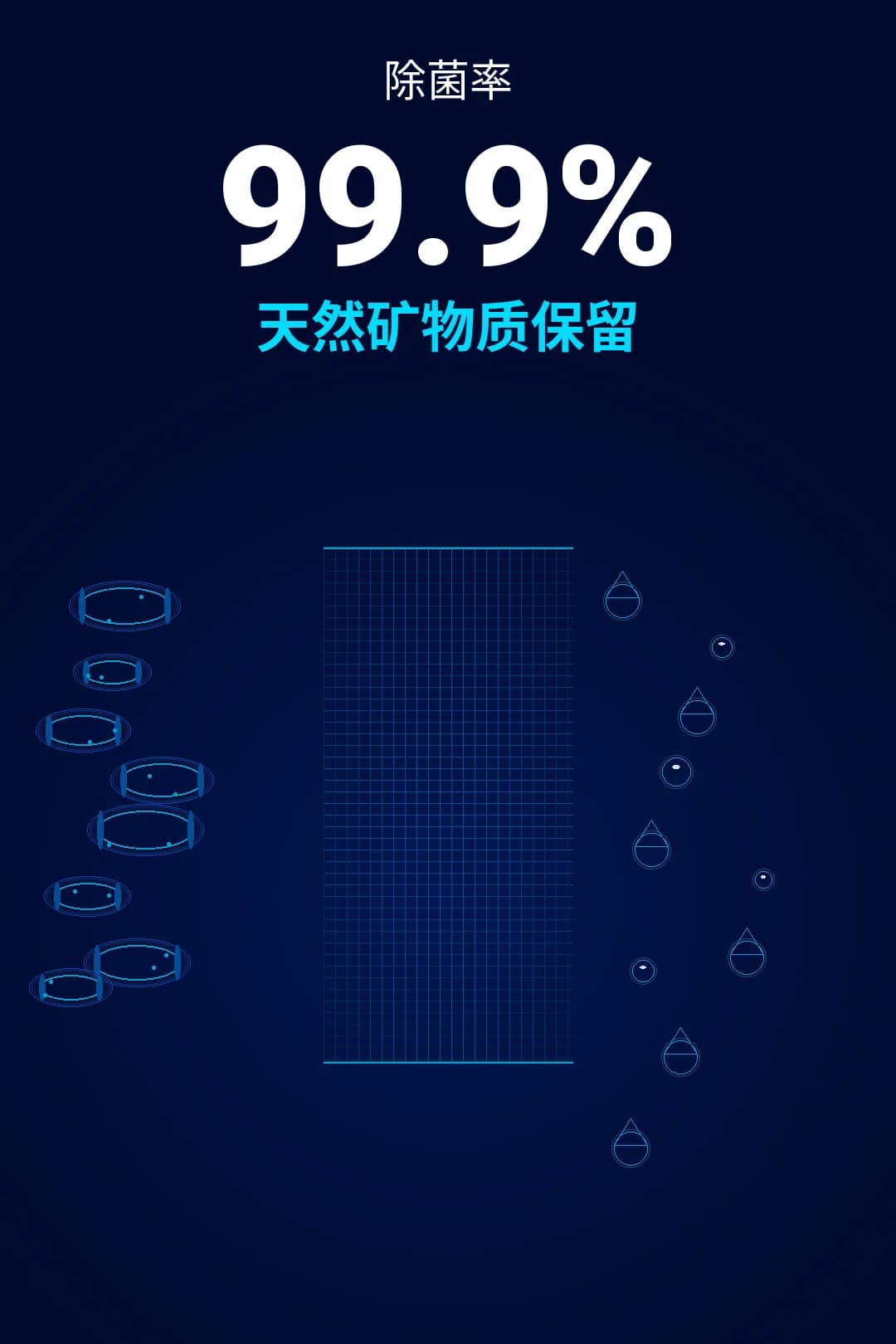 除菌率

99.9%

天然矿物质保留