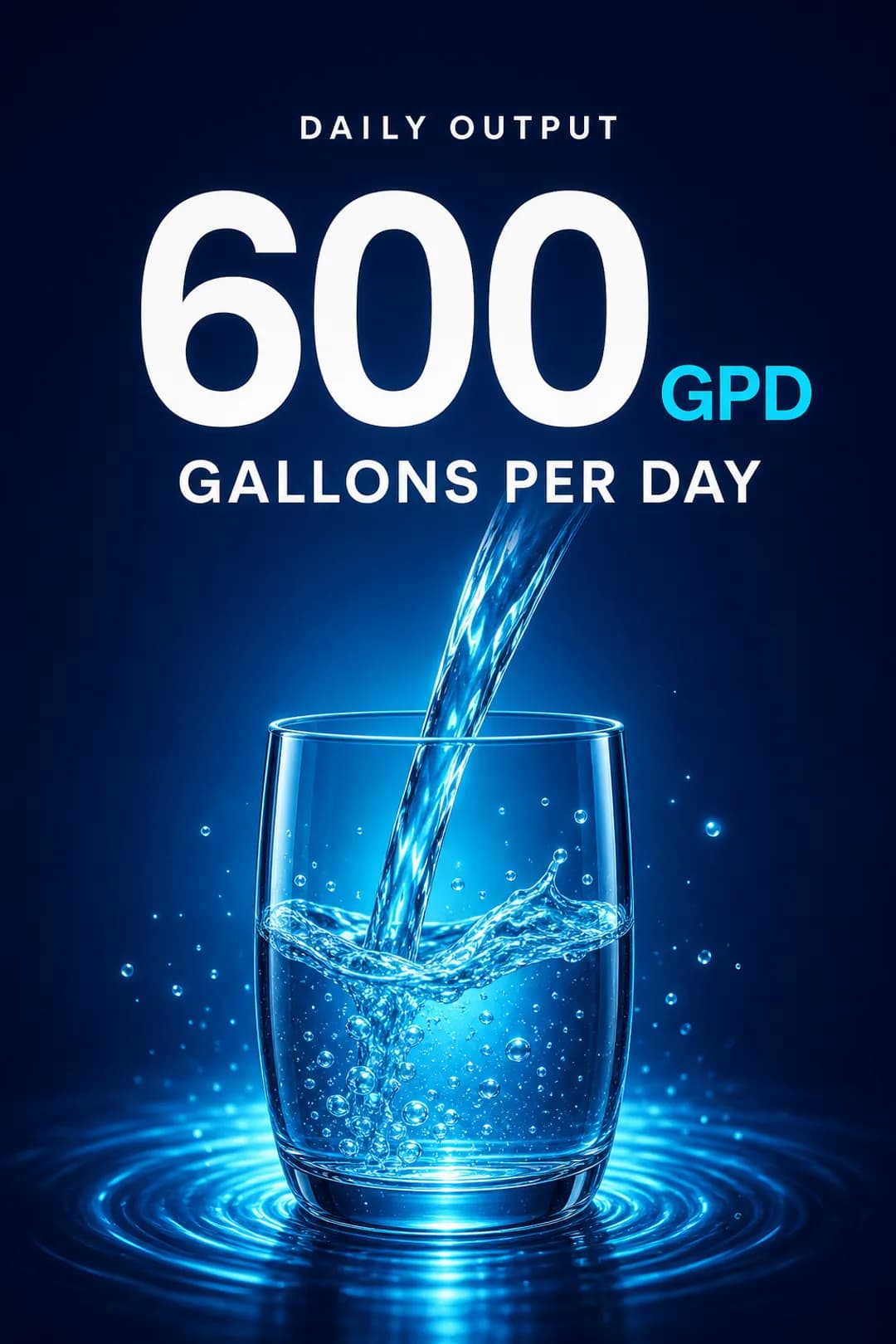 DAILY OUTPUT

600 GPD

GALLONS PER DAY