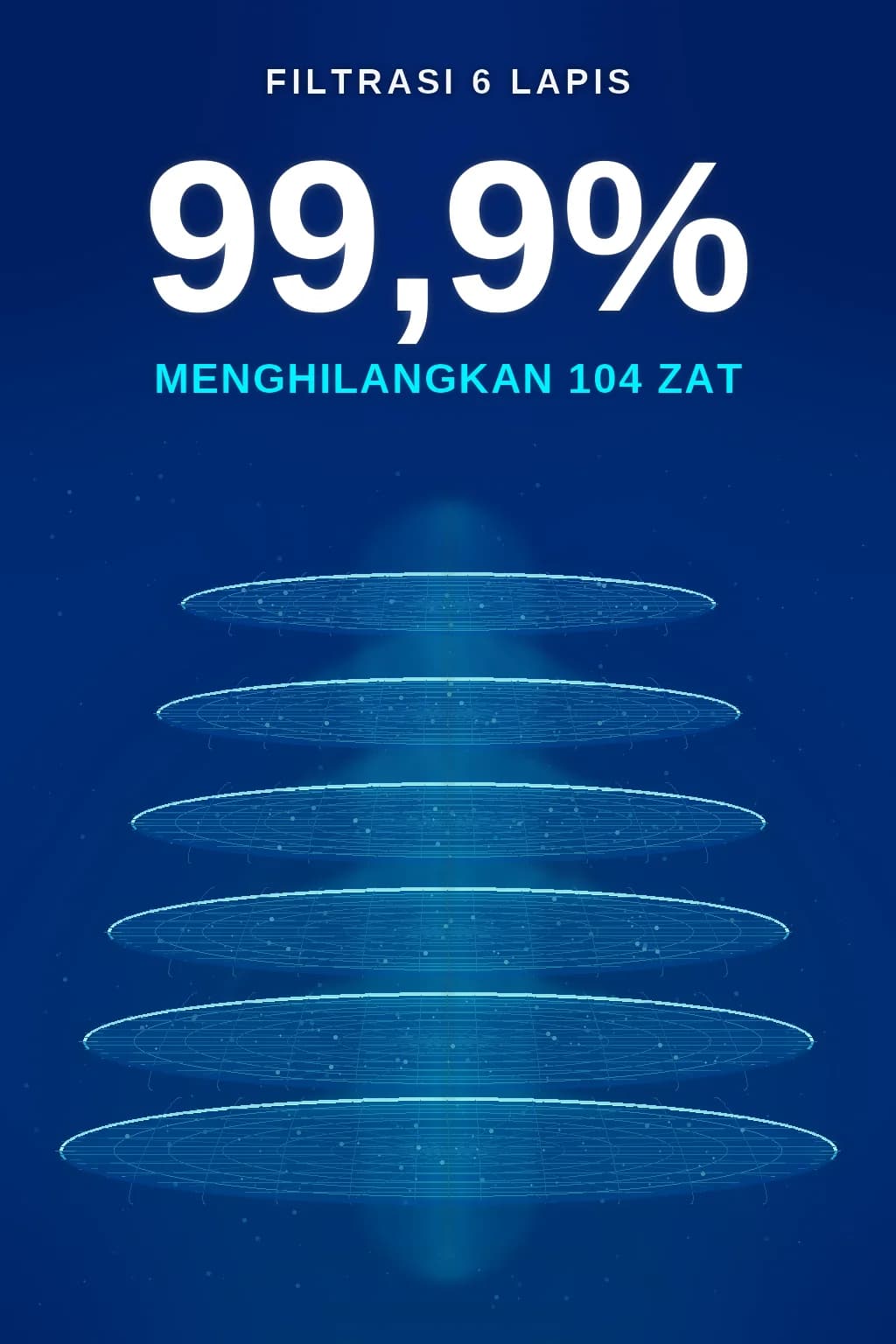 FILTRASI 6 LAPIS

99,9%

MENGHILANGKAN 104 ZAT