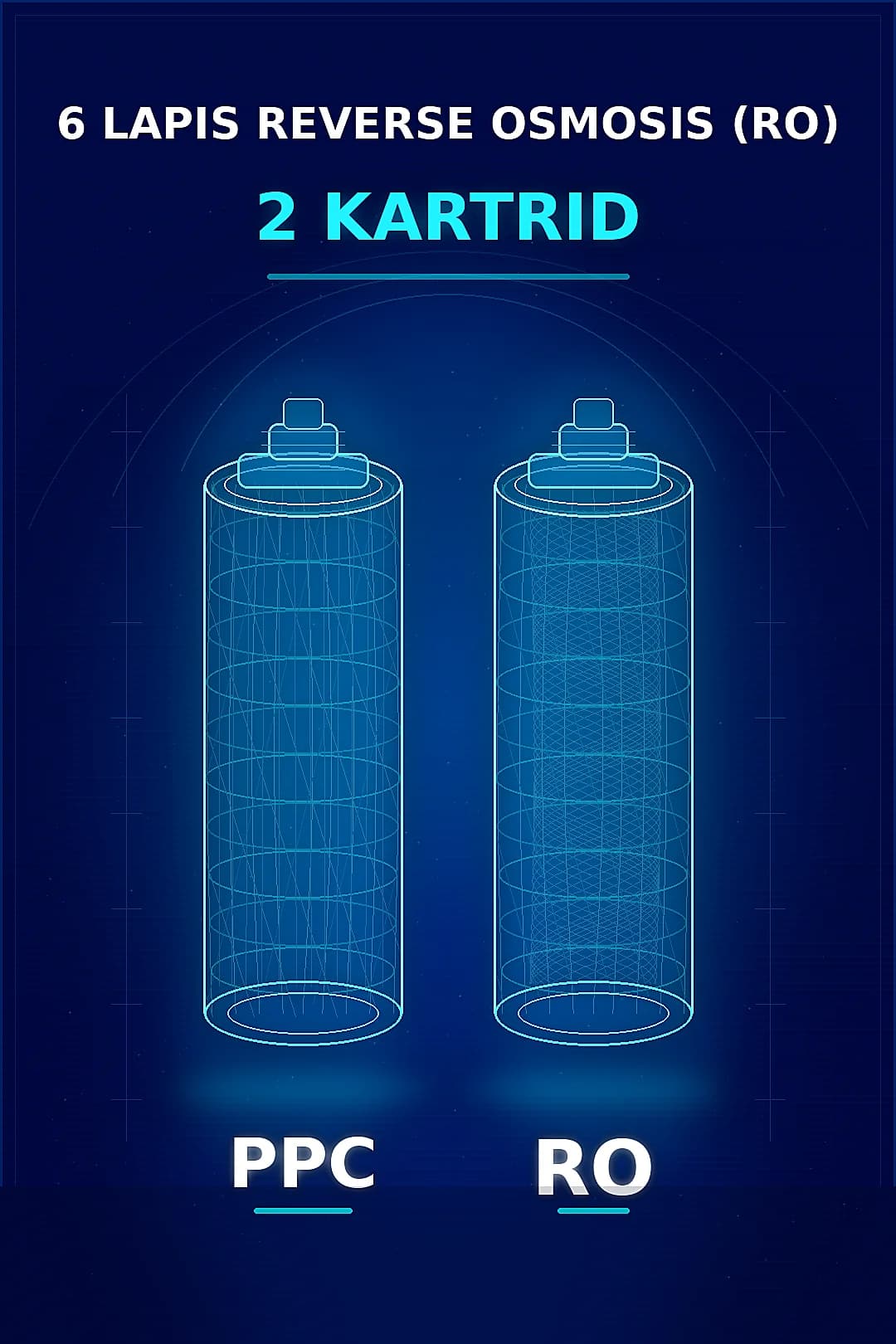 6 LAPIS REVERSE OSMOSIS (RO)

2 KARTRID

PPC

RO