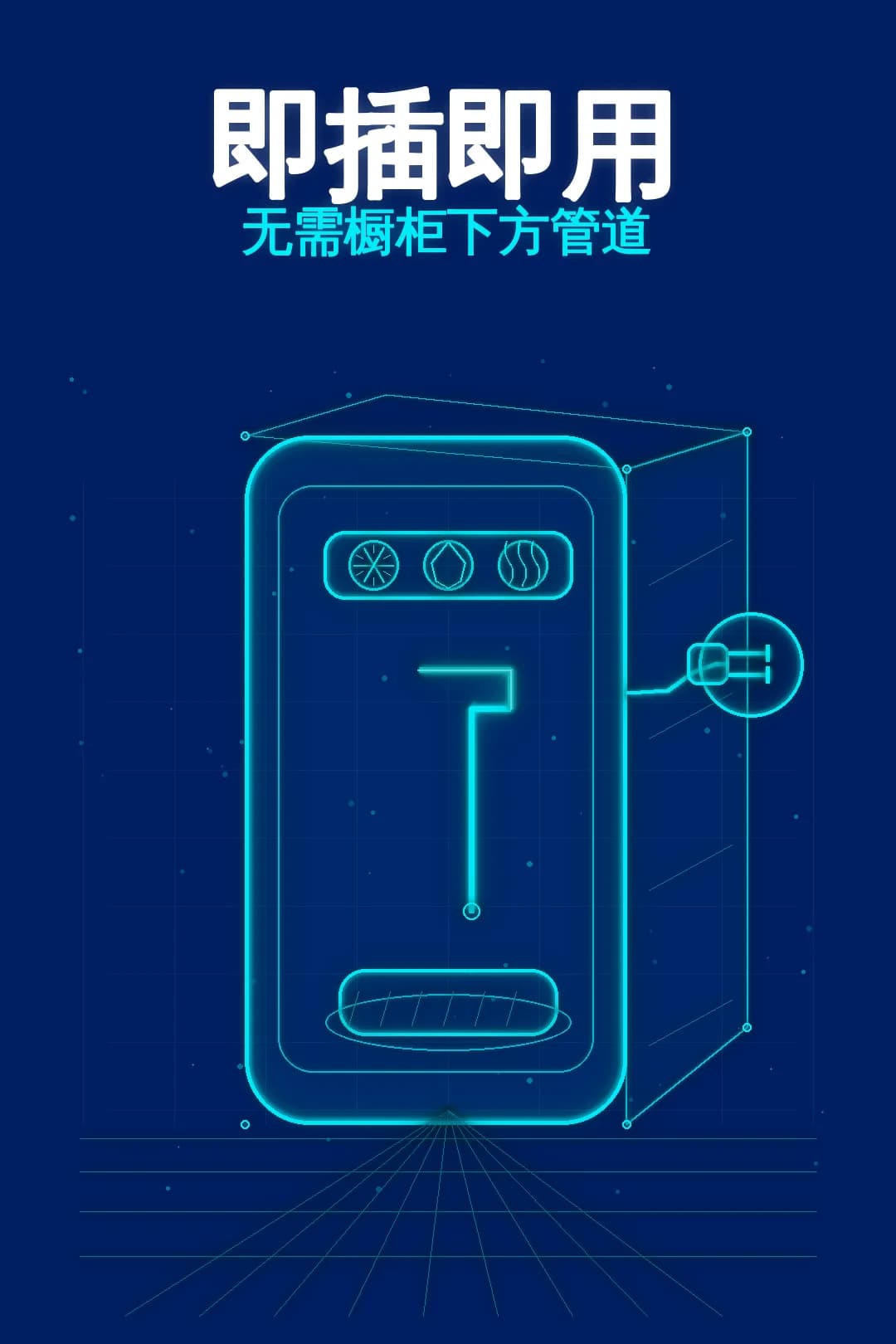 即插即用
无需橱柜下方管道