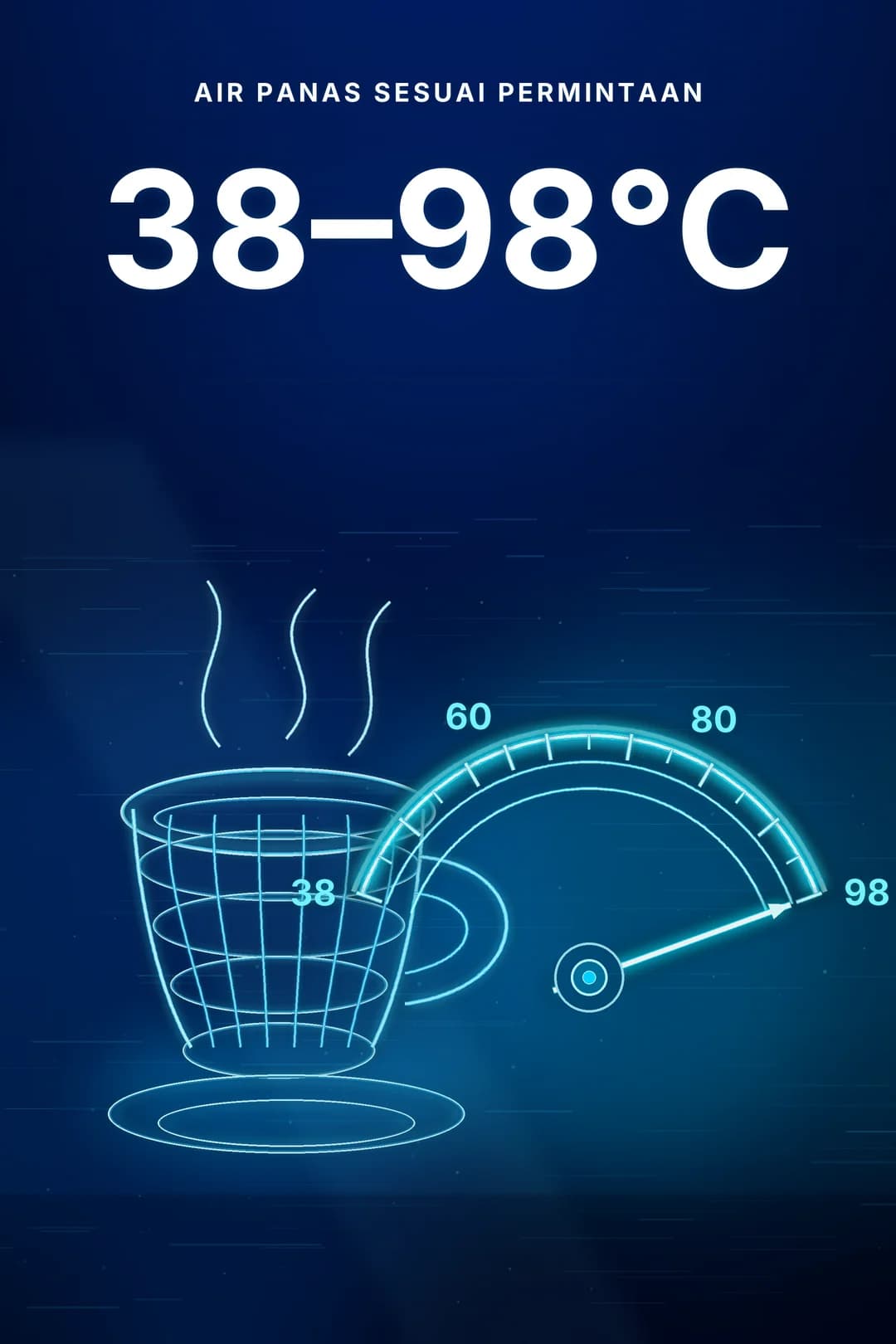 AIR PANAS SESUAI PERMINTAAN

38–98°C

60

80

38

98