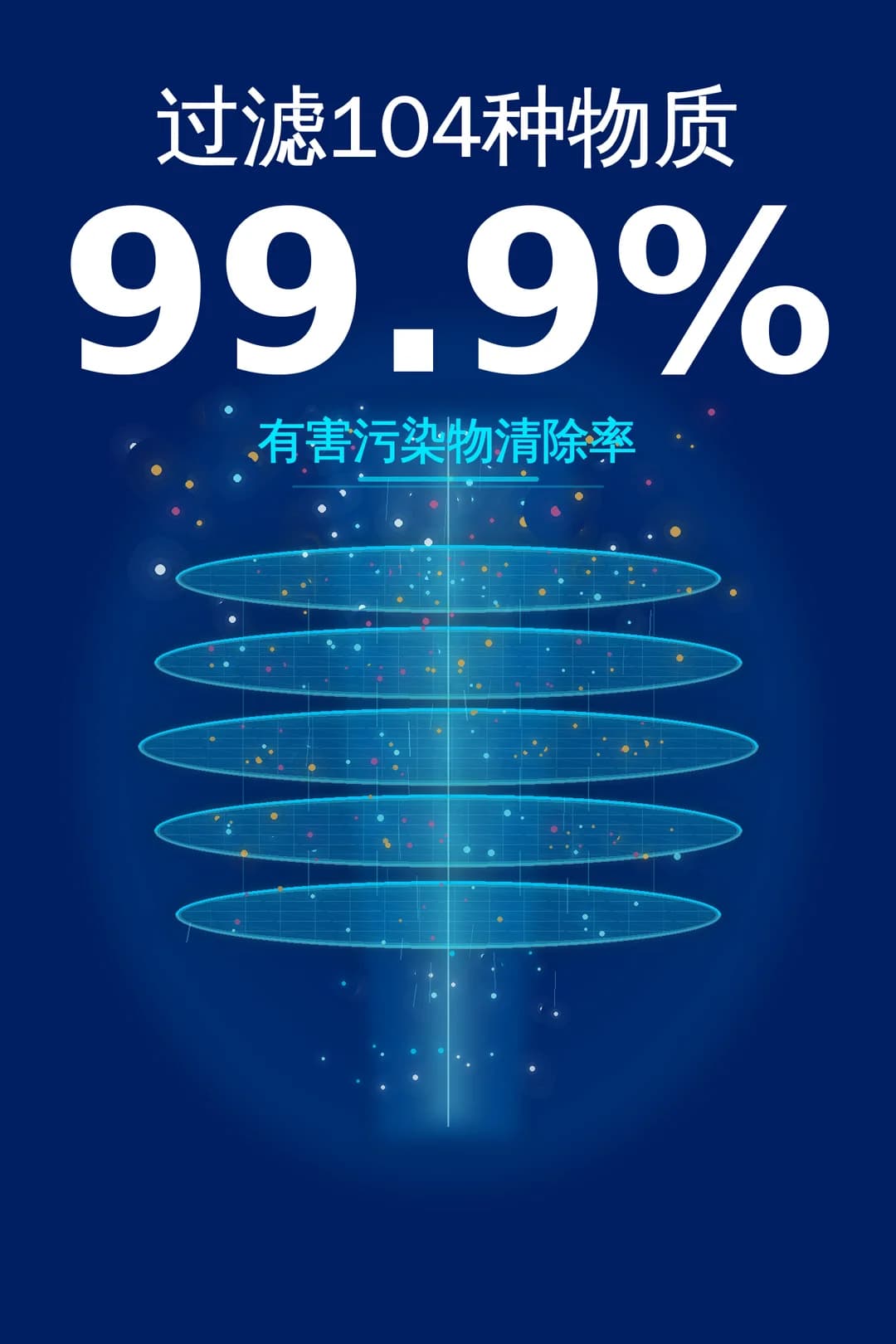 过滤104种物质

99.9%

有害污染物清除率